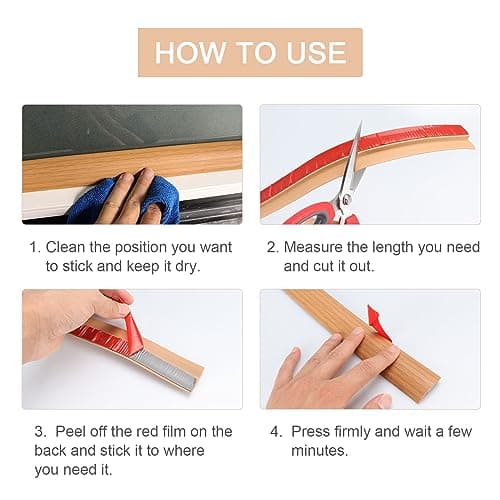 HOW TO USE

1. Clean the position you want to stick and keep it dry.

2. Measure the length you need and cut it out.

3. Peel off the red film on the back and stick it to where you need it.

4. Press firmly and wait a few minutes.