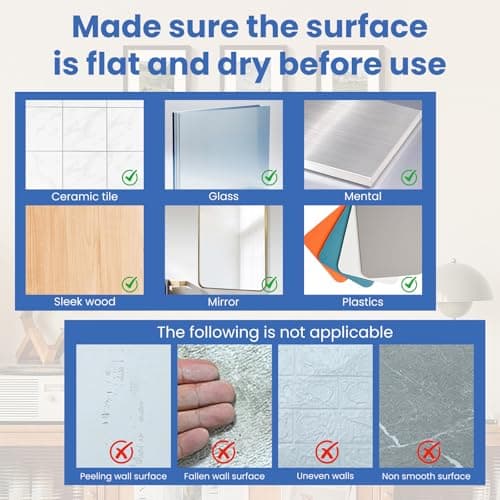 Made sure the surface is flat and dry before use

Ceramic tile

Glass

Mental

Sleek wood

Mirror

Plastics

The following is not applicable

Peeling wall surface

Fallen wall surface

Uneven walls

Non smooth surface