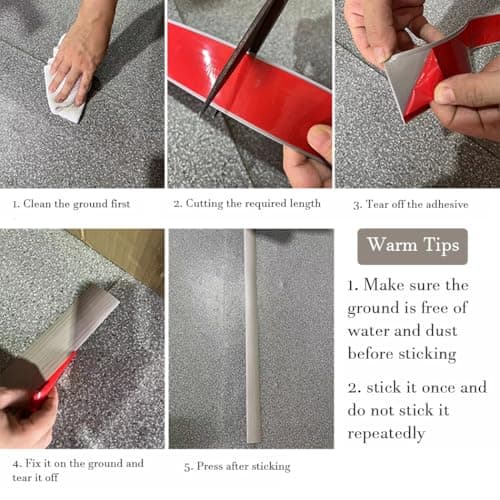 1. Clean the ground first

2. Cutting the required length

3. Tear off the adhesive

4. Fix it on the ground and tear it off

5. Press after sticking

Warm Tips

1. Make sure the ground is free of water and dust before sticking

2. stick it once and do not stick it repeatedly