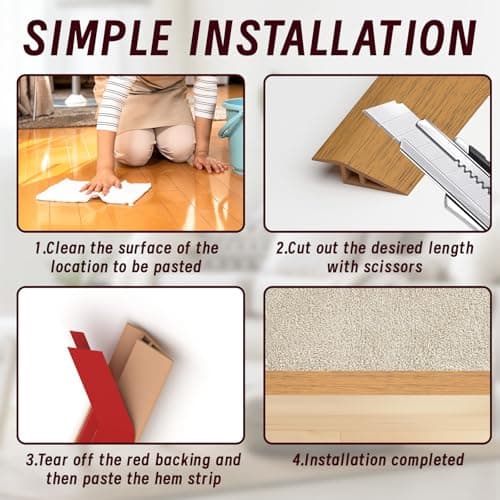 SIMPLE INSTALLATION

1.Clean the surface of the location to be pasted

2.Cut out the desired length with scissors

3.Tear off the red backing and then paste the hem strip

4.Installation completed