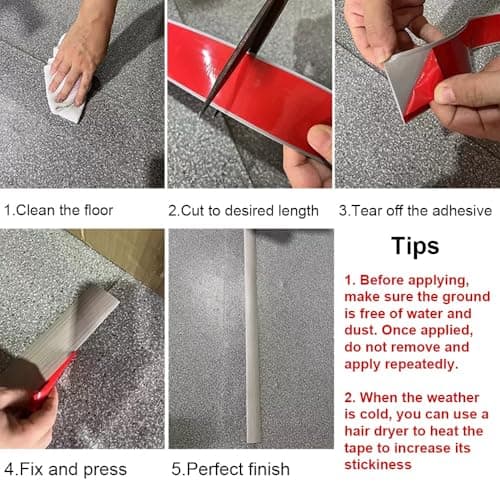 1.Clean the floor

2.Cut to desired length

3.Tear off the adhesive

4.Fix and press

5.Perfect finish

Tips

1. Before applying, make sure the ground is free of water and dust. Once applied, do not remove and apply repeatedly.

2. When the weather is cold, you can use a hair dryer to heat the tape to increase its stickiness