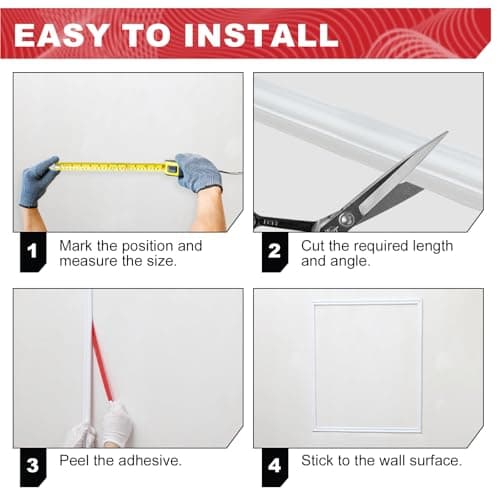 EASY TO INSTALL

1 Mark the position and measure the size.

2 Cut the required length and angle.

3 Peel the adhesive.

4 Stick to the wall surface.