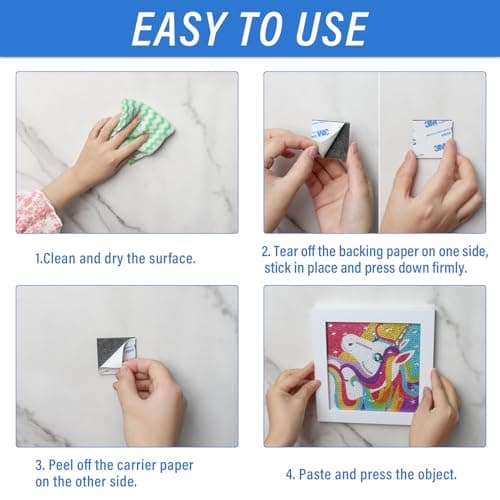 EASY TO USE

1.Clean and dry the surface.

2. Tear off the backing paper on one side, stick in place and press down firmly.

3. Peel off the carrier paper on the other side.

4. Paste and press the object.