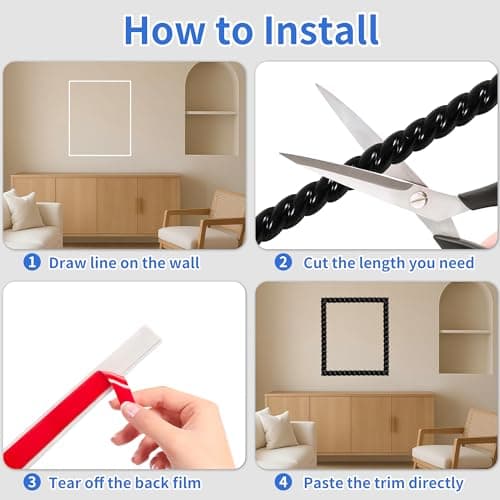 How to Install

1 Draw line on the wall

2 Cut the length you need

3 Tear off the back film

4 Paste the trim directly