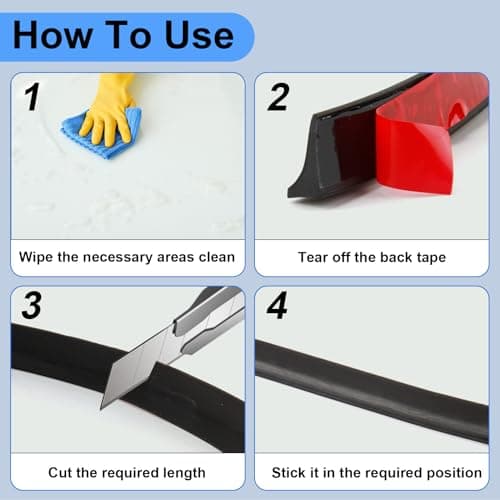 How To Use

1

Wipe the necessary areas clean

2

Tear off the back tape

3

Cut the required length

4

Stick it in the required position